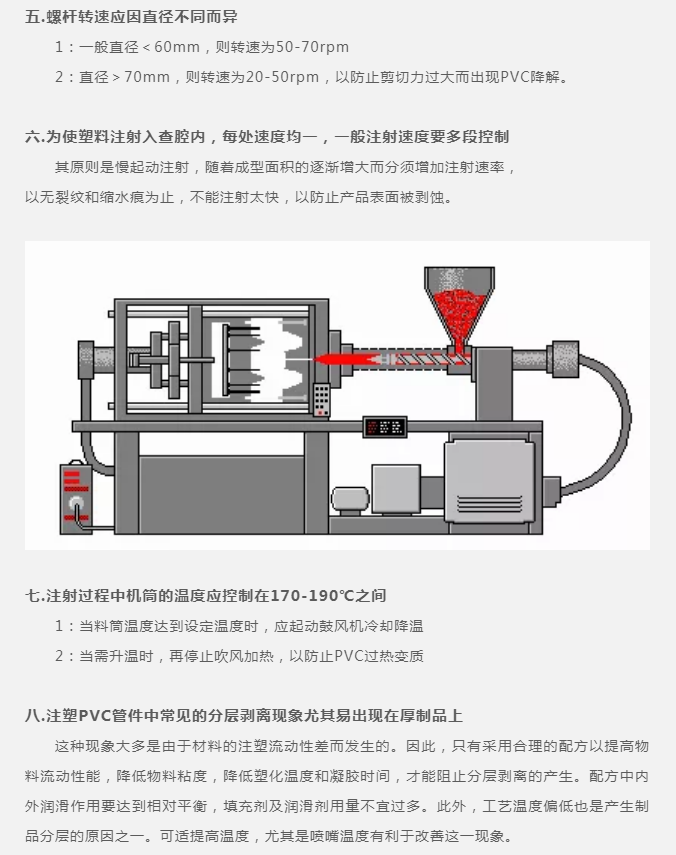 五.螺杆转速应因直径不同而异

1：一般直径＜60mm，则转速为50-70rpm

2：直径＞70mm，则转速为20-50rpm，以防止剪切力过大而出现PVC降解。

六.为使塑料注射入查腔内，每处速度均一，一般注射速度要多段控制

其原则是慢起动注射，随着成型面积的逐渐增大而分须增加注射速率，以无裂纹和缩水痕为止，不能注射太快，以防止产品表面被剥蚀。

七.注射过程中机筒的温度应控制在170-190℃之间

1：当料筒温度达到设定温度时，应起动鼓风机冷却降温

2：当需升温时，再停止吹风加热，以防止PVC过热变质

八.注塑PVC管件中常见的分层剥离现象尤其易出现在厚制品上

这种现象大多是由于材料的注塑流动性差而发生的。因此，只有采用合理的配方以提高物料流动性能，降低物料粘度，降低塑化温度和凝胶时间，才能阻止分层剥离的产生。配方中内外润滑作用要达到相对平衡，填充剂及润滑剂用量不宜过多。此外，工艺温度偏低也是产生制品分层的原因之一。可适提高温度，尤其是喷嘴温度有利于改善这一现象。